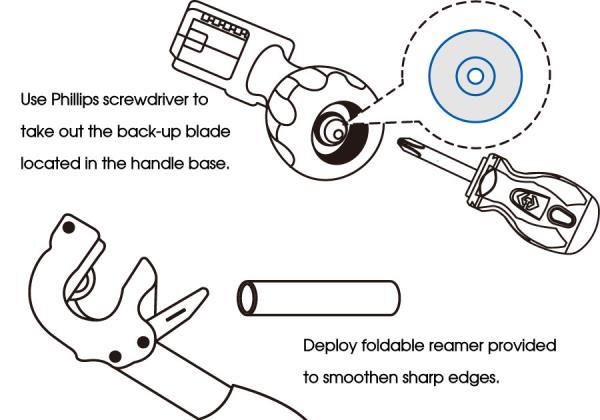 Use Phillips screwdriver to take out the back-up blade located in the handle base.

Deploy foldable reamer provided to smoothen sharp edges.