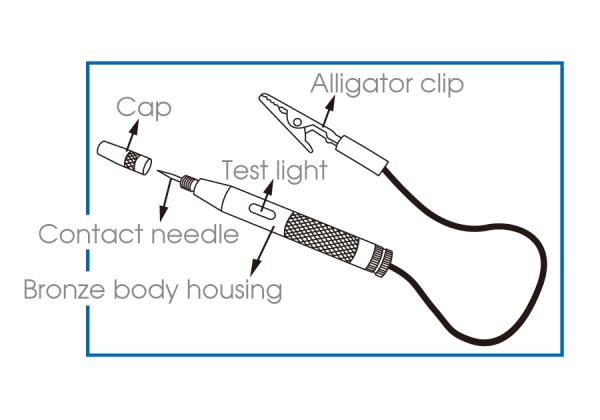 Alligator clip

Cap

Test light

Contact needle

Bronze body housing