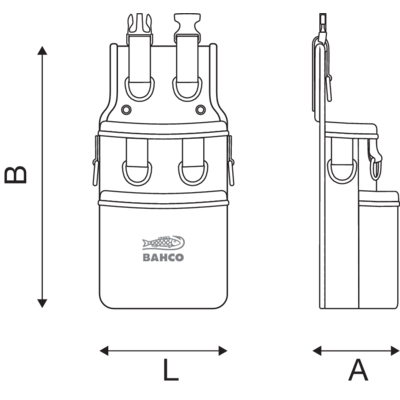 B

BAHCO

L

A