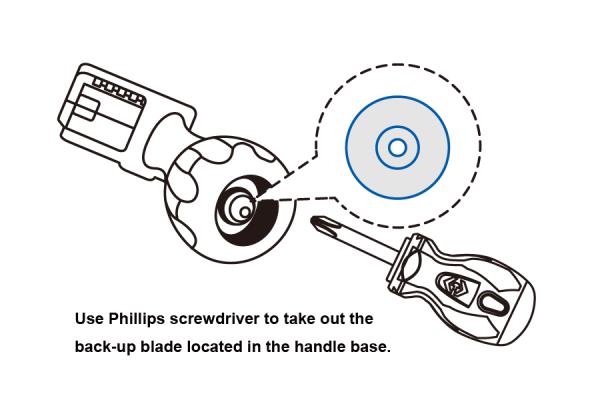 Use Phillips screwdriver to take out the back-up blade located in the handle base.