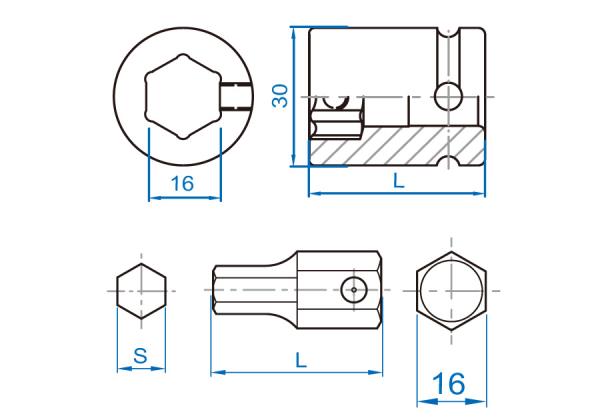 30

16

L

S

L

16