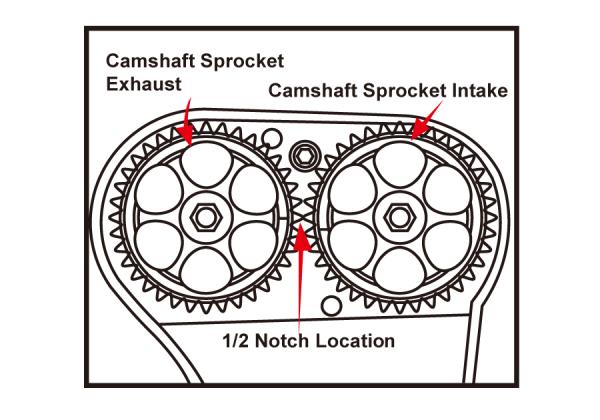 Camshaft Sprocket Exhaust

Camshaft Sprocket Intake

1/2 Notch Location