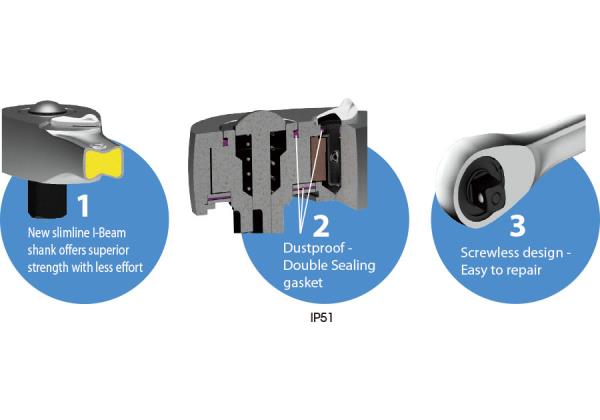 1
New slimline I-Beam shank offers superior strength with less effort

2
Dustproof - Double Sealing gasket

IP51

3
Screwless design - Easy to repair