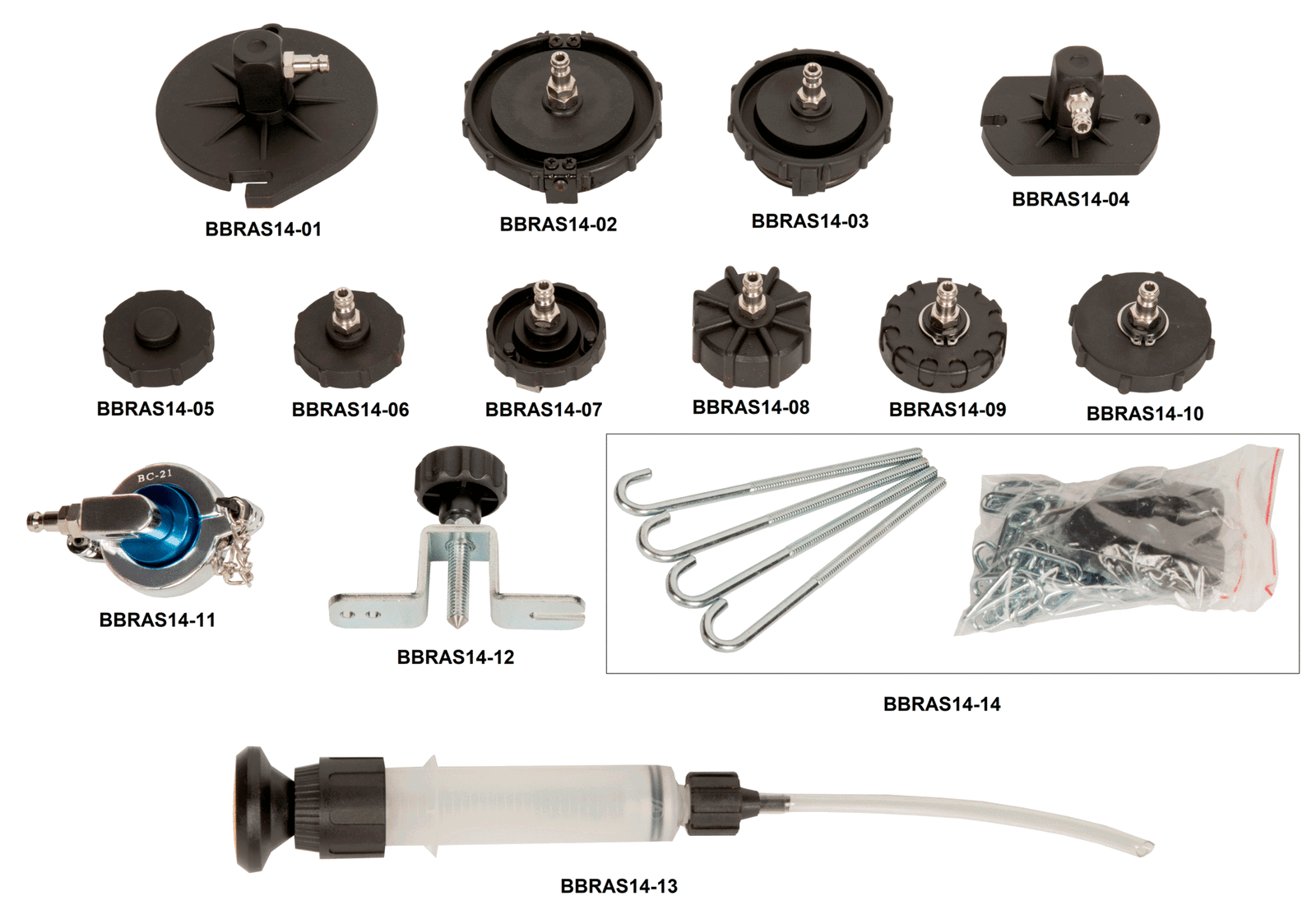 BBRAS14-01
BBRAS14-02
BBRAS14-03
BBRAS14-04
BBRAS14-05
BBRAS14-06
BBRAS14-07
BBRAS14-08
BBRAS14-09
BBRAS14-10
BC-21
BBRAS14-11
BBRAS14-12
BBRAS14-14
BBRAS14-13