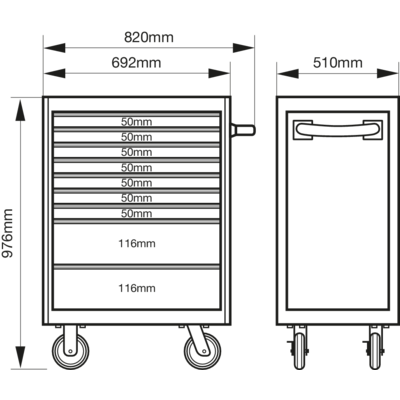 820mm
692mm
510mm
976mm
50mm
50mm
50mm
50mm
50mm
50mm
50mm
116mm
116mm