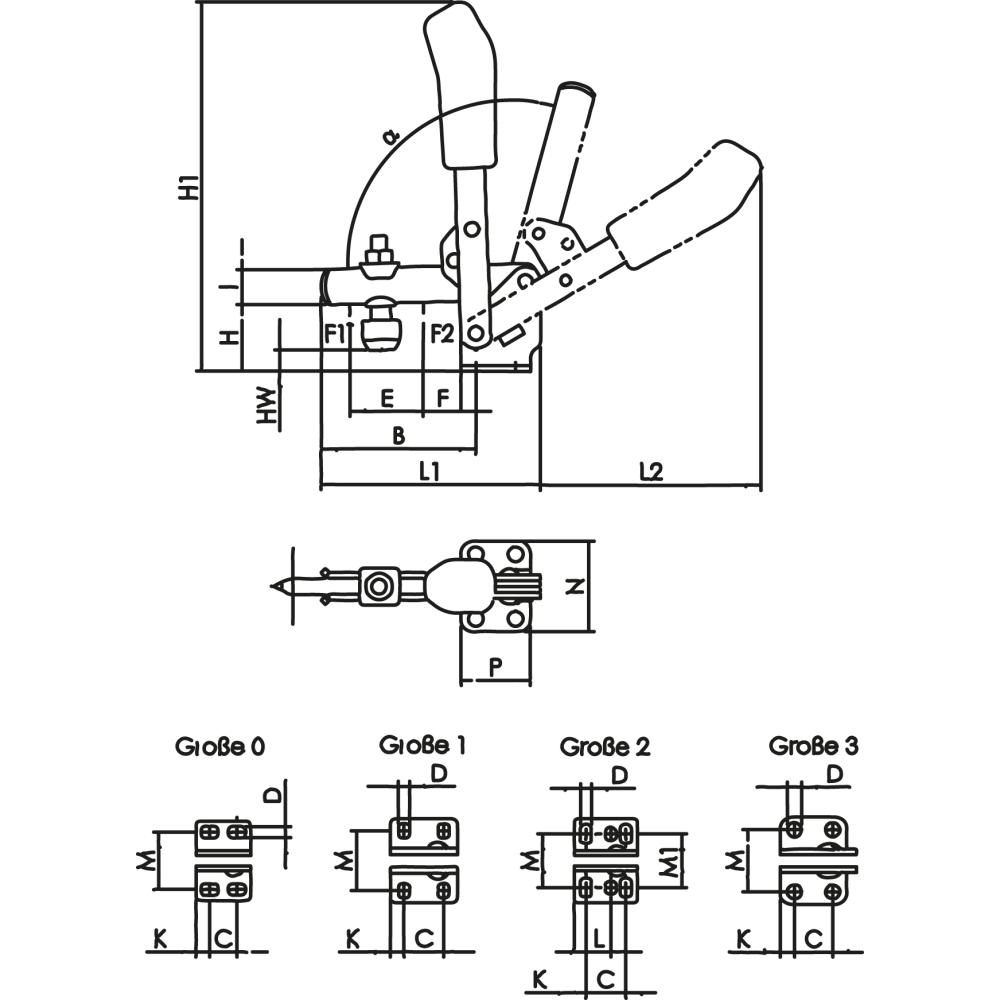 H1
α
I
H
F1
F2
HW
E
F
B
L1
L2
N
P
Große 0
D
M
K
C
Große 1
D
M
K
C
Große 2
D
M
M1
L
K
C
Große 3
D
M
K
C