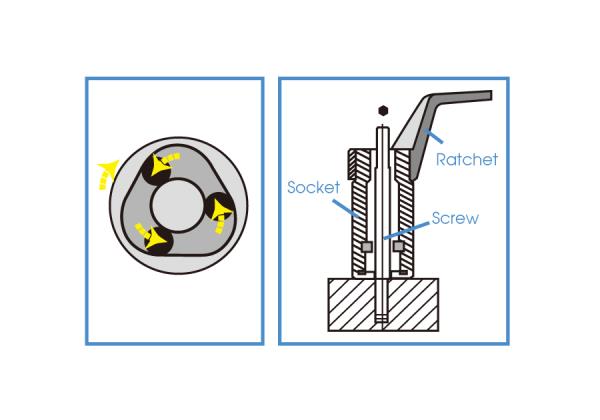 Ratchet
Socket
Screw