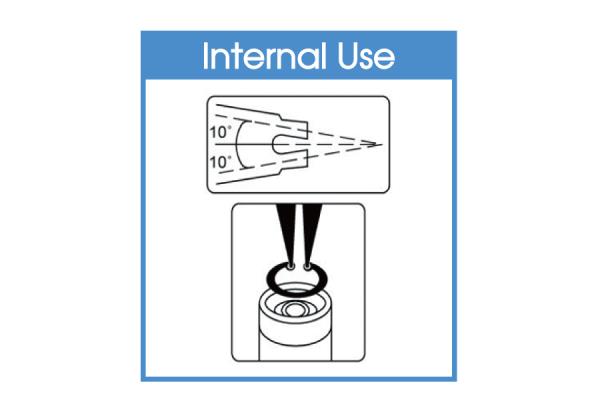 Internal Use

10°
10°