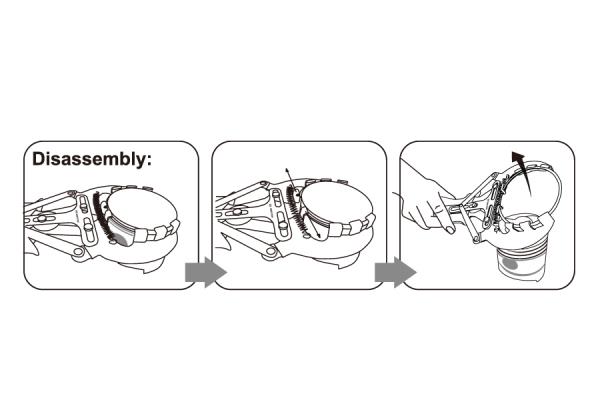 Disassembly: