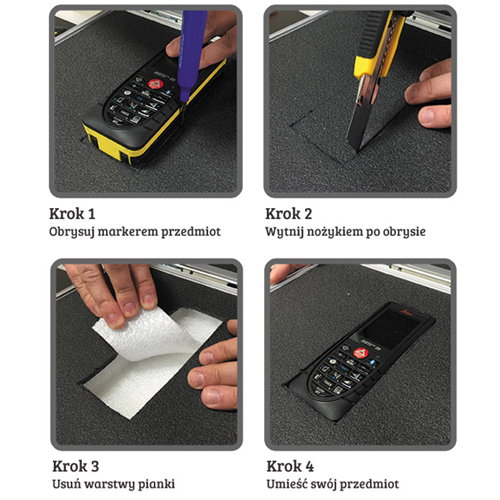 Krok 1
Obrysuj markerem przedmiot

Krok 2
Wytnij nożykiem po obrysie

Krok 3
Usuń warstwy pianki

Krok 4
Umieść swój przedmiot